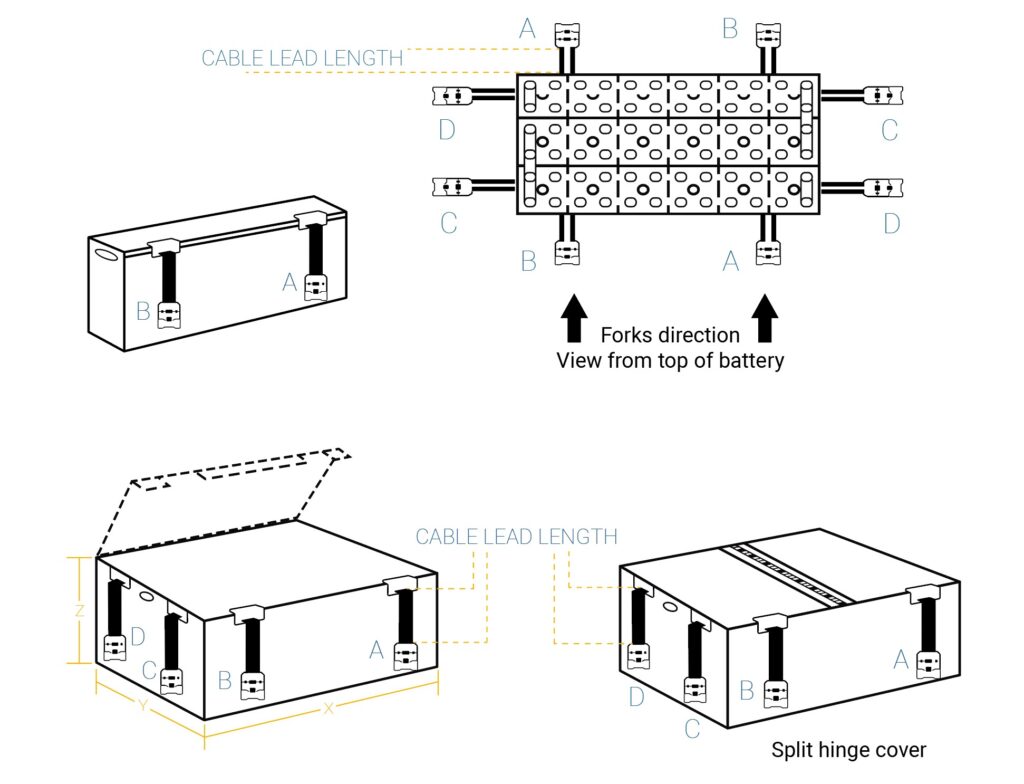 CABLE LEAD LENGTH

A

B

D

C

C

D

B

A

B

A

Forks direction
View from top of battery

CABLE LEAD LENGTH

Z

D

C

B

A

Y

X

D

C

B

A

Split hinge cover